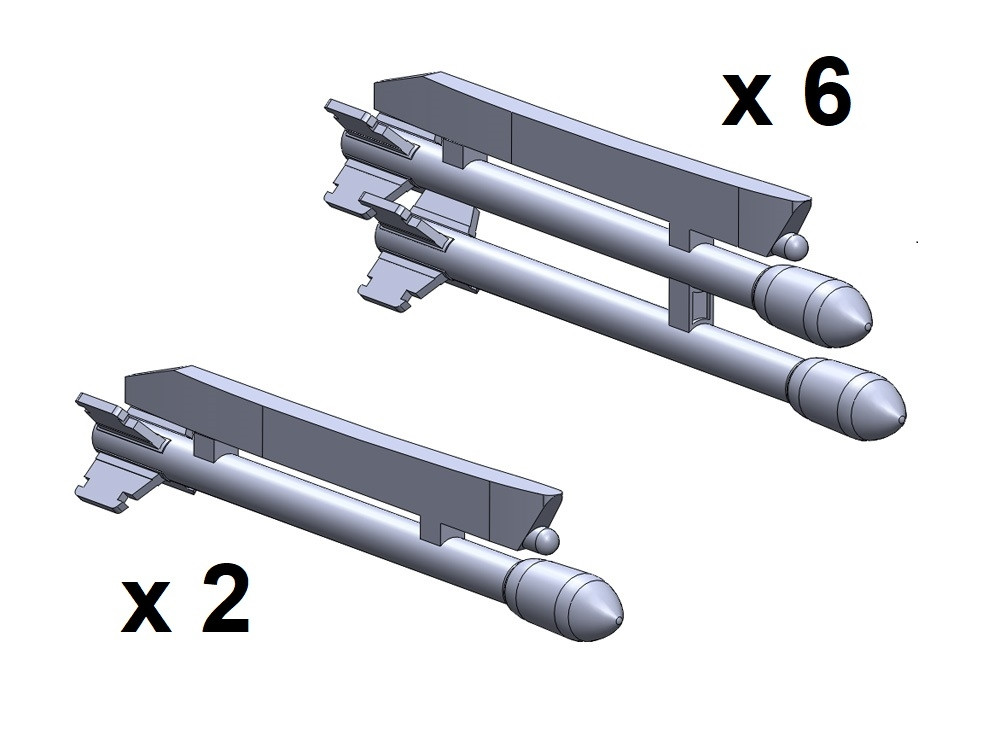 x 6

x 2